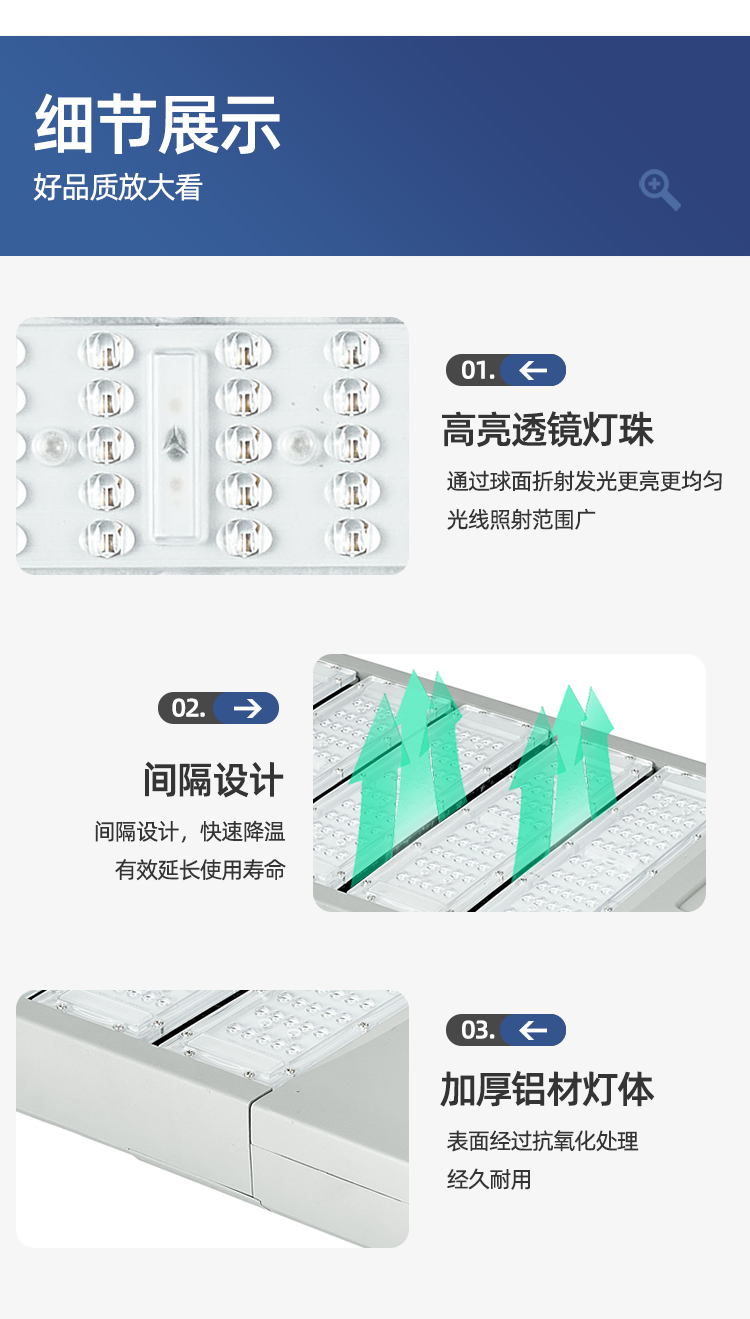 细节展示
好品质放大看

01.

高亮透镜灯珠

通过球面折射发光更亮更均匀
光线照射范围广

02.

间隔设计

间隔设计，快速降温
有效延长使用寿命

03.

加厚铝材灯体

表面经过抗氧化处理
经久耐用