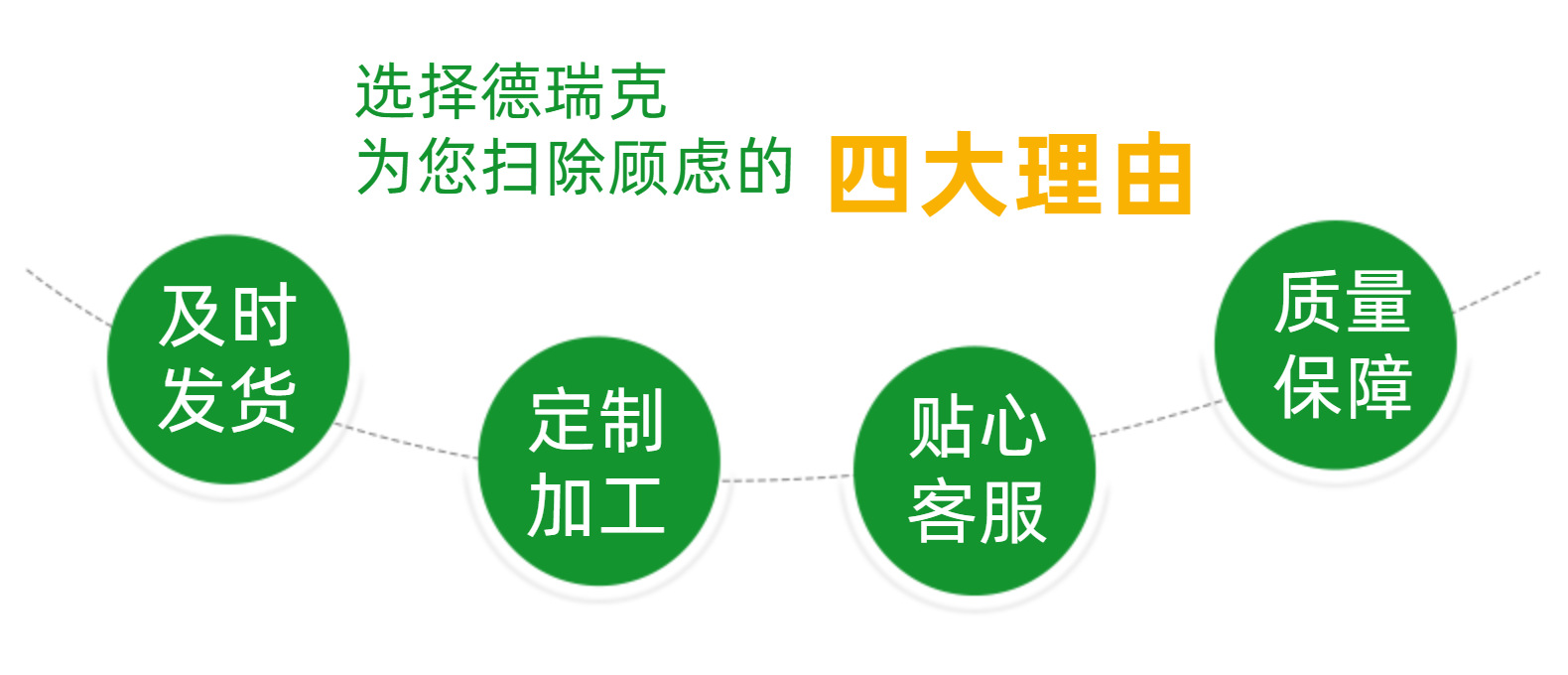 选择德瑞克
为您扫除顾虑的 四大理由

及时
发货

定制
加工

贴心
客服

质量
保障