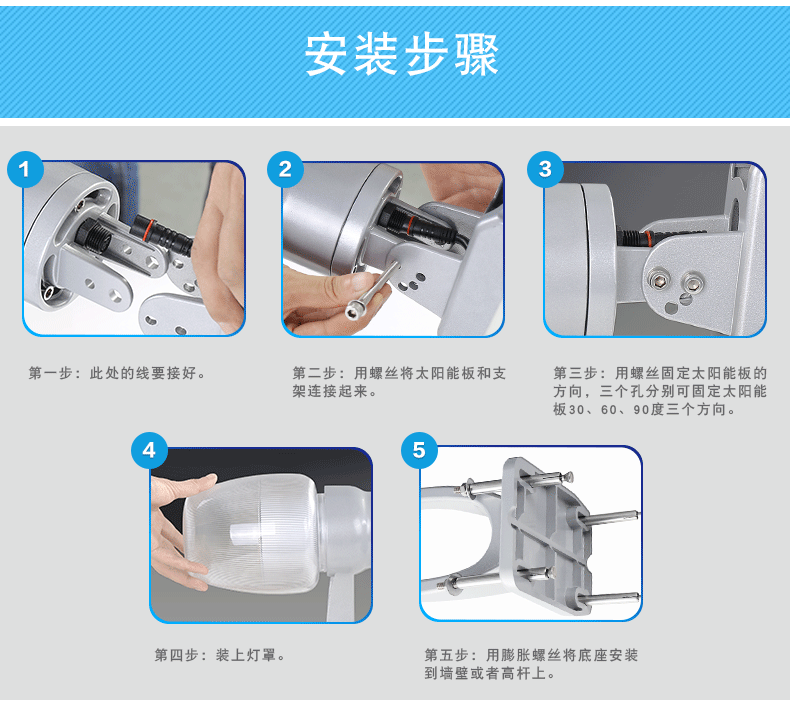 安装步骤

1

第一步：此处的线要接好。

2

第二步：用螺丝将太阳能板和支架连接起来。

3

第三步：用螺丝固定太阳能板的方向，三个孔分别可固定太阳能板30、60、90度三个方向。

4

第四步：装上灯罩。

5

第五步：用膨胀螺丝将底座安装到墙壁或者高杆上。