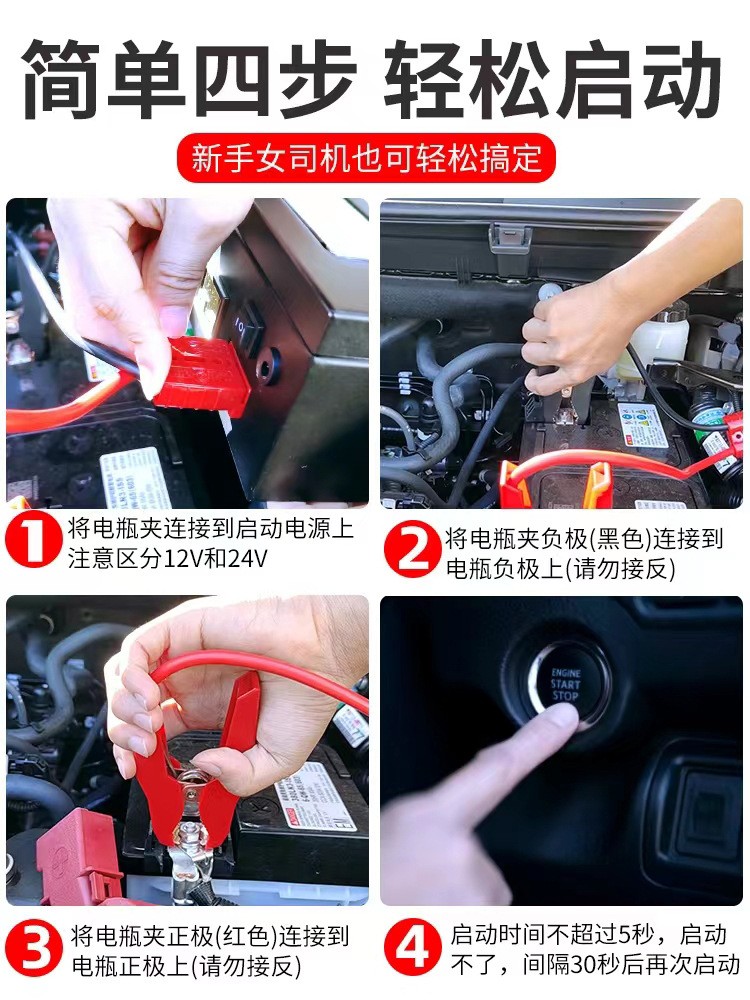 简单四步 轻松启动

新手女司机也可轻松搞定

1 将电瓶夹连接到启动电源上 注意区分12V和24V

2 将电瓶夹负极(黑色)连接到电瓶负极上(请勿接反)

ENGINE START STOP

3 将电瓶夹正极(红色)连接到电瓶正极上(请勿接反)

4 启动时间不超过5秒，启动不了，间隔30秒后再次启动