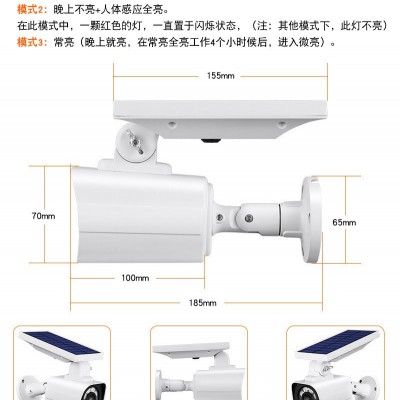 模式2：晚上不亮+人体感应全亮。
在此模式中，一颗红色的灯，一直置于闪烁状态，（注：其他模式下，此灯不亮）
模式3：常亮（晚上就亮，在常亮全亮工作4个小时候后，进入微亮）。

155mm

70mm

65mm

100mm

185mm