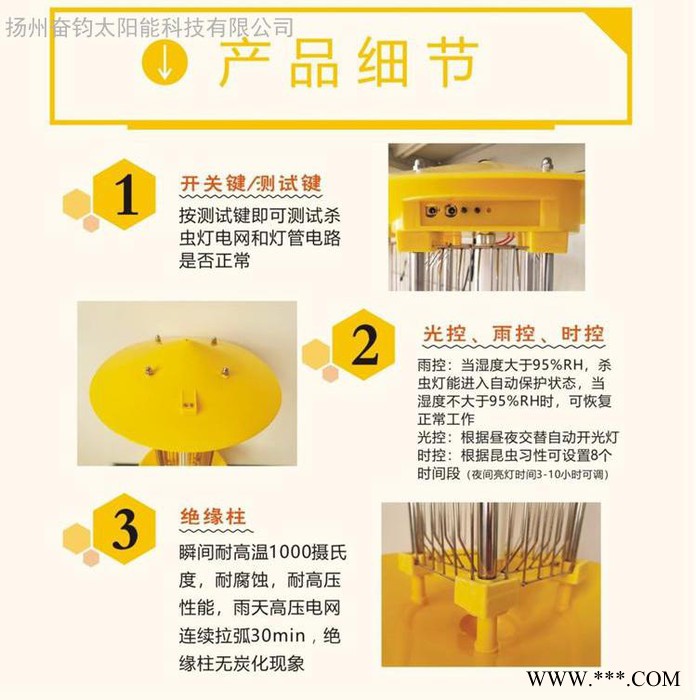 扬州奋钧太阳能科技有限公司

产品细节

1

开关键/测试键

按测试键即可测试杀虫灯电网和灯管电路是否正常

2

光控、雨控、时控

雨控：当湿度大于95%RH，杀虫灯能进入自动保护状态，当湿度不大于95%RH时，可恢复正常工作
光控：根据昼夜交替自动开光灯
时控：根据昆虫习性可设置8个时间段（夜间亮灯时间3-10小时可调）

3

绝缘柱

瞬间耐高温1000摄氏度，耐腐蚀，耐高压性能，雨天高压电网连续拉弧30min，绝缘柱无炭化现象

WWW.***.COM